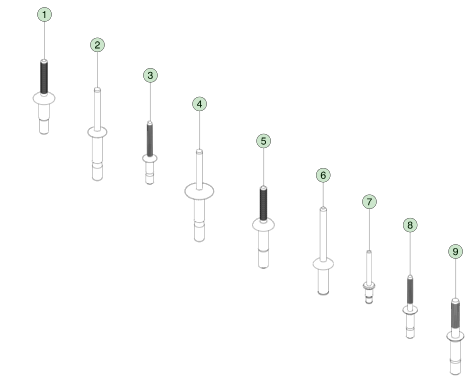 1
2
3
4
5
6
7
8
9